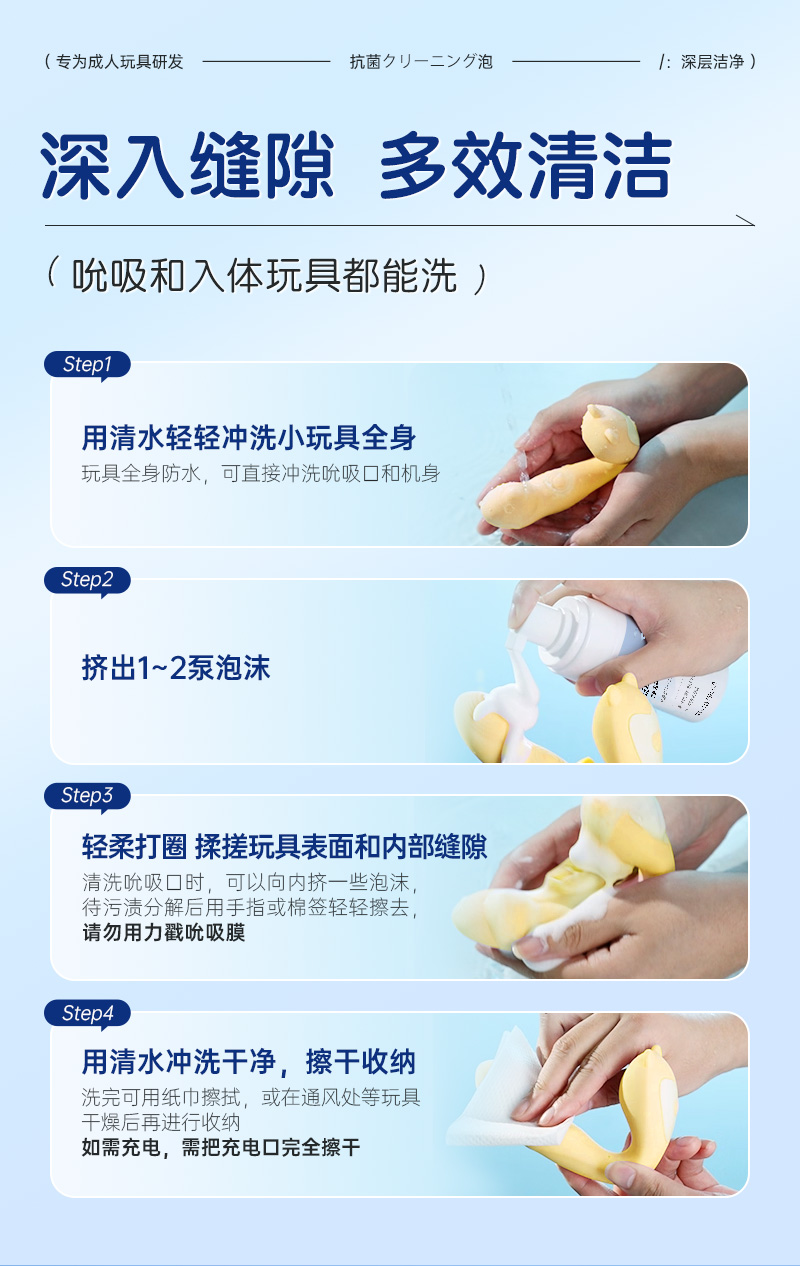 ( 专为成人玩具研发 抗菌クリーニング泡 /: 深层洁净 )

深入缝隙 多效清洁

( 吮吸和入体玩具都能洗 )

Step1

用清水轻轻冲洗小玩具全身

玩具全身防水，可直接冲洗吮吸口和机身

Step2

挤出1~2泵泡沫

Step3

轻柔打圈 揉搓玩具表面和内部缝隙

清洗吮吸口时，可以向内挤一些泡沫，待污渍分解后用手指或棉签轻轻擦去，
请勿用力戳吮吸膜

Step4

用清水冲洗干净，擦干收纳

洗完可用纸巾擦拭，或在通风处等玩具干燥后再进行收纳
如需充电，需把充电口完全擦干